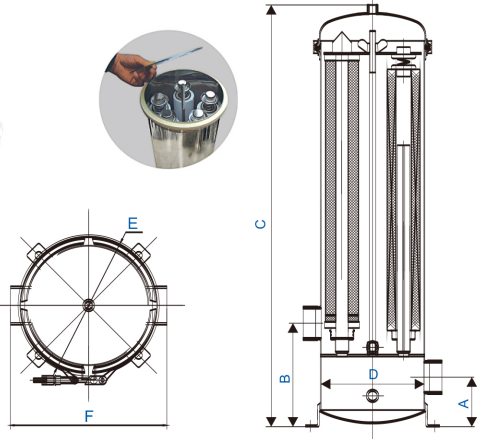 E
F
C
B
D
A